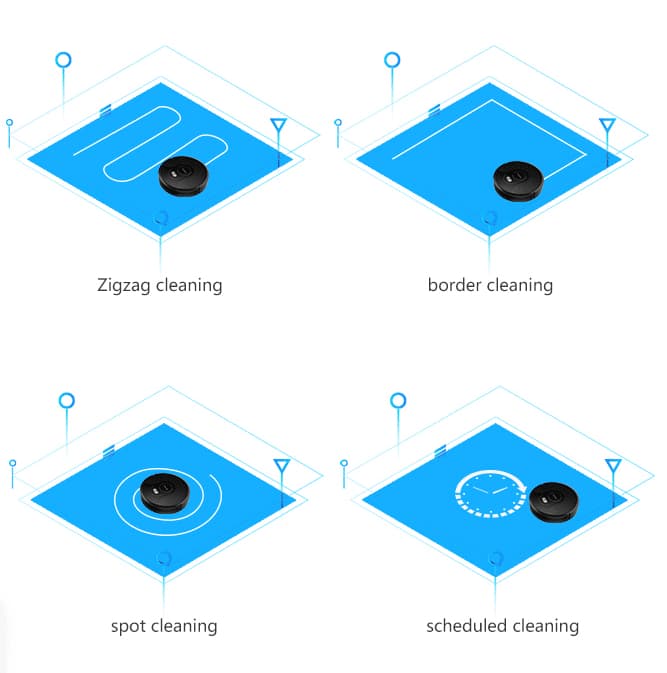 Zigzag cleaning

border cleaning

spot cleaning

scheduled cleaning